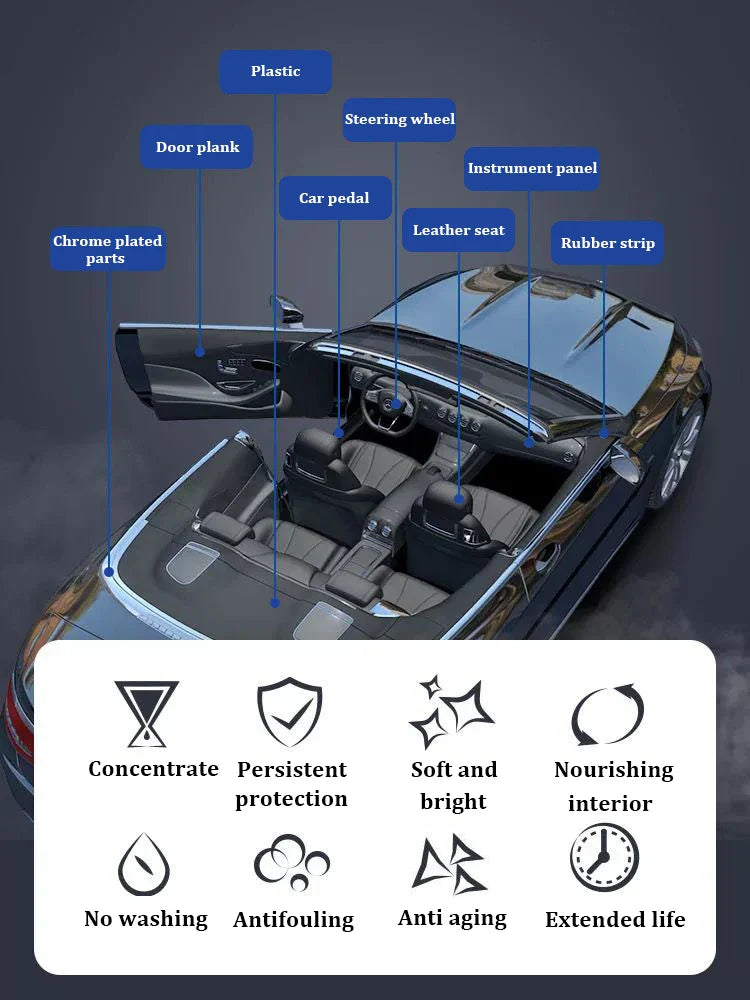 Plastic

Steering wheel

Door plank

Instrument panel

Car pedal

Leather seat

Chrome plated parts

Rubber strip

Concentrate

Persistent protection

Soft and bright

Nourishing interior

No washing

Antifouling

Anti aging

Extended life