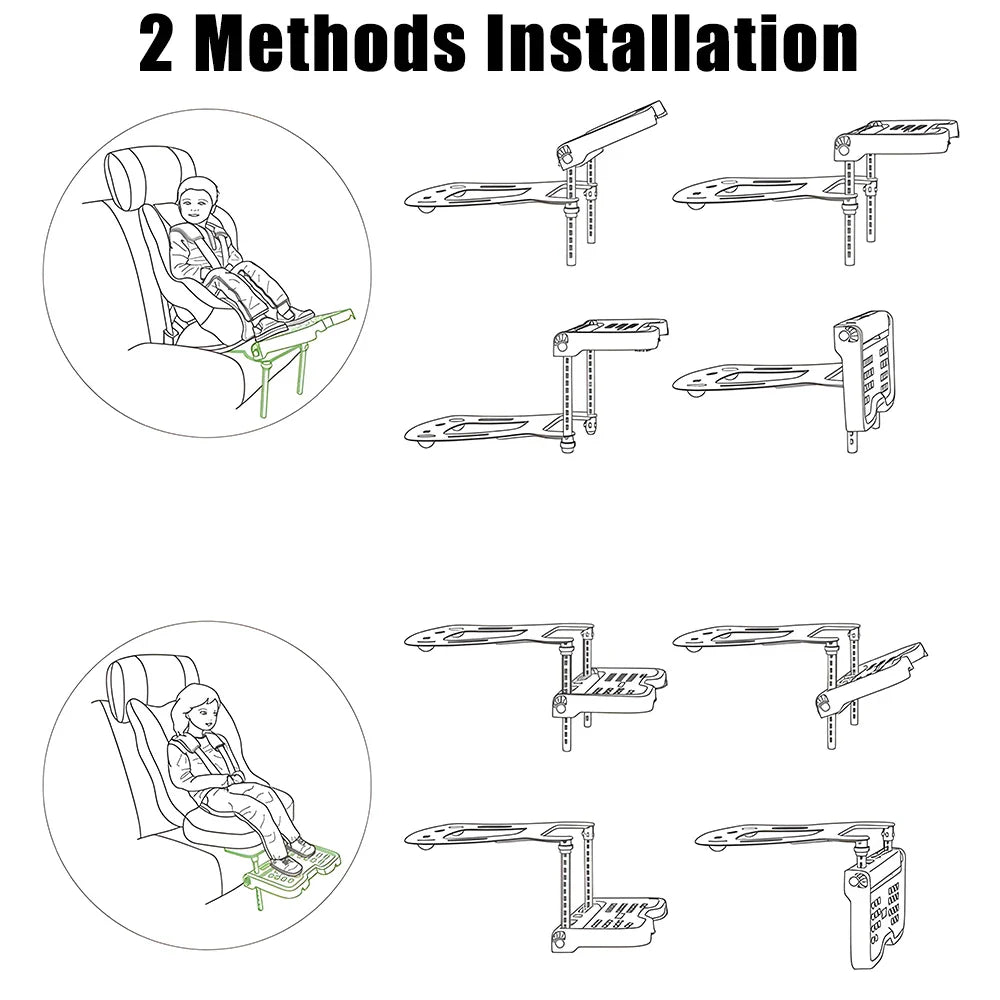 2 Methods Installation