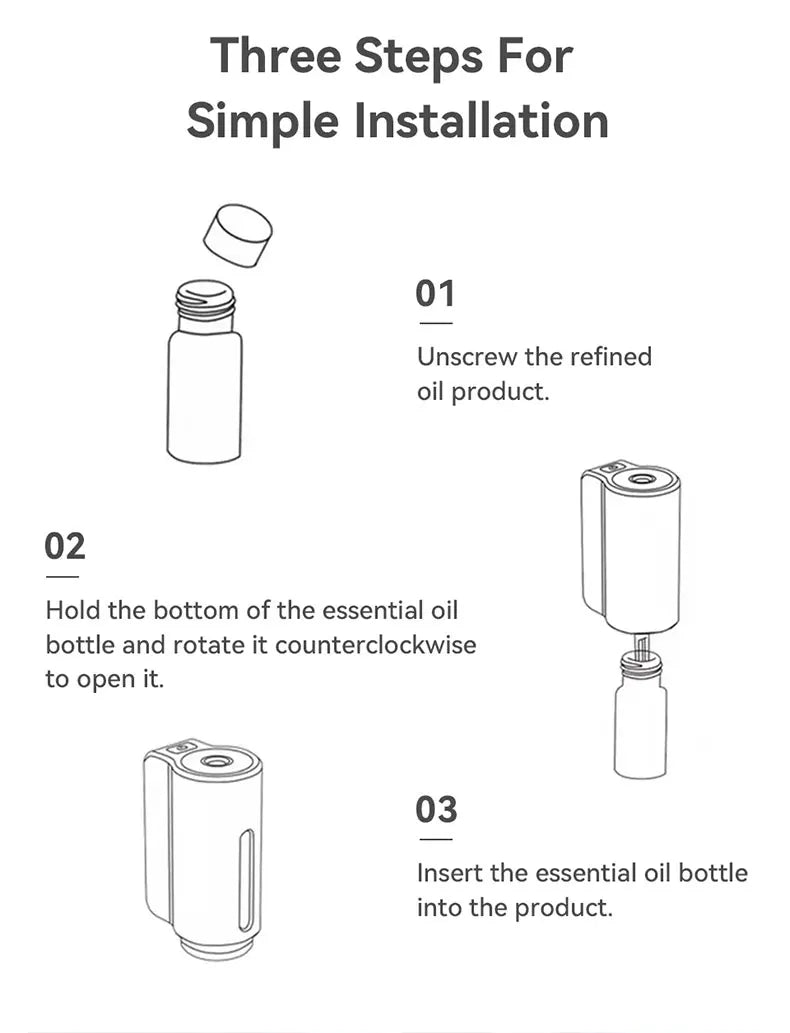 Three Steps For Simple Installation

01

Unscrew the refined oil product.

02

Hold the bottom of the essential oil bottle and rotate it counterclockwise to open it.

03

Insert the essential oil bottle into the product.