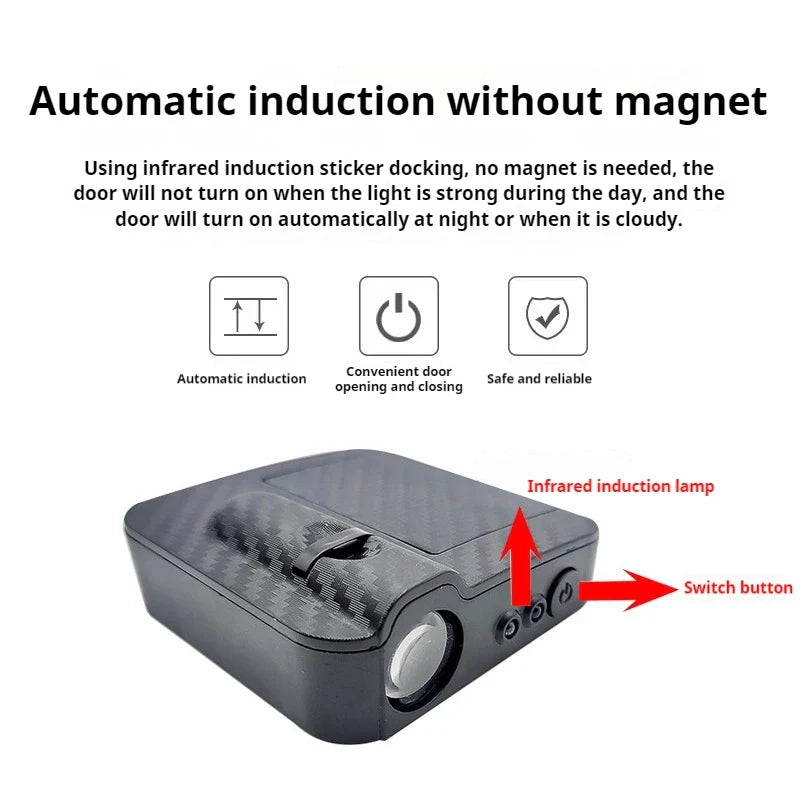 Automatic induction without magnet

Using infrared induction sticker docking, no magnet is needed, the door will not turn on when the light is strong during the day, and the door will turn on automatically at night or when it is cloudy.

Automatic induction

Convenient door opening and closing

Safe and reliable

Infrared induction lamp

Switch button